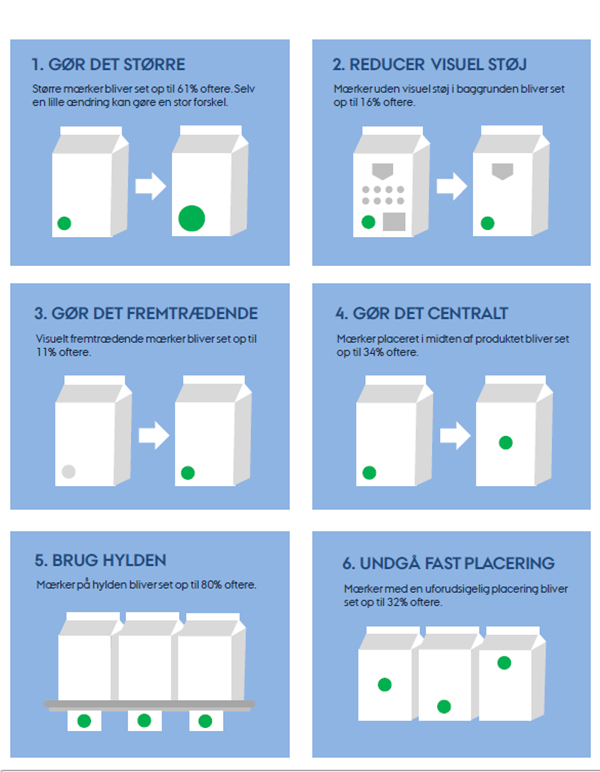 1. GØR DET STØRRE

Større mærker bliver set op til 61% oftere. Selv en lille ændring kan gøre en stor forskel.

2. REDUCER VISUEL STØJ

Mærker uden visuel støj i baggrunden bliver set op til 16% oftere.

3. GØR DET FREMTRÆDENDE

Visuelt fremtrædende mærker bliver set op til 11% oftere.

4. GØR DET CENTRALT

Mærker placeret i midten af produktet bliver set op til 34% oftere.

5. BRUG HYLDEN

Mærker på hylden bliver set op til 80% oftere.

6. UNDGÅ FAST PLACERING

Mærker med en uforudsigelig placering bliver set op til 32% oftere.